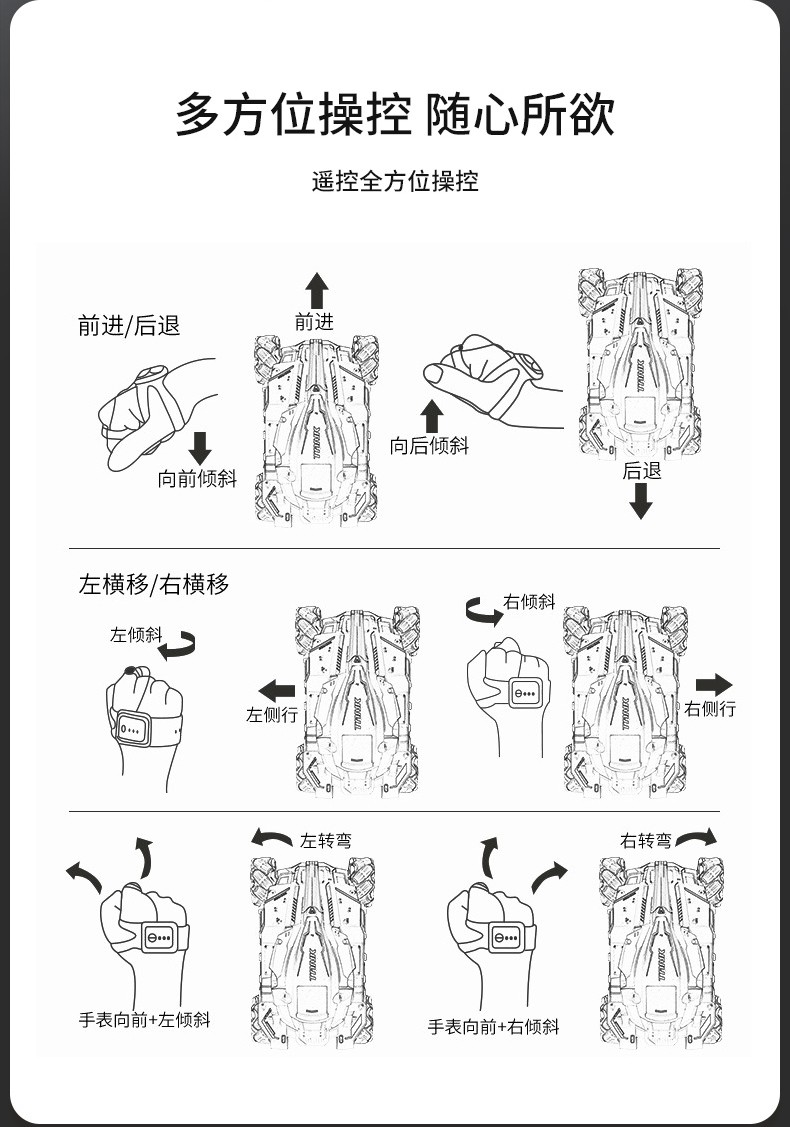 多方位操控 随心所欲

遥控全方位操控

前进/后退

前进

向前倾斜

向后倾斜

后退

左横移/右横移

左倾斜

左侧行

右倾斜

右侧行

左转弯

手表向前+左倾斜

右转弯

手表向前+右倾斜